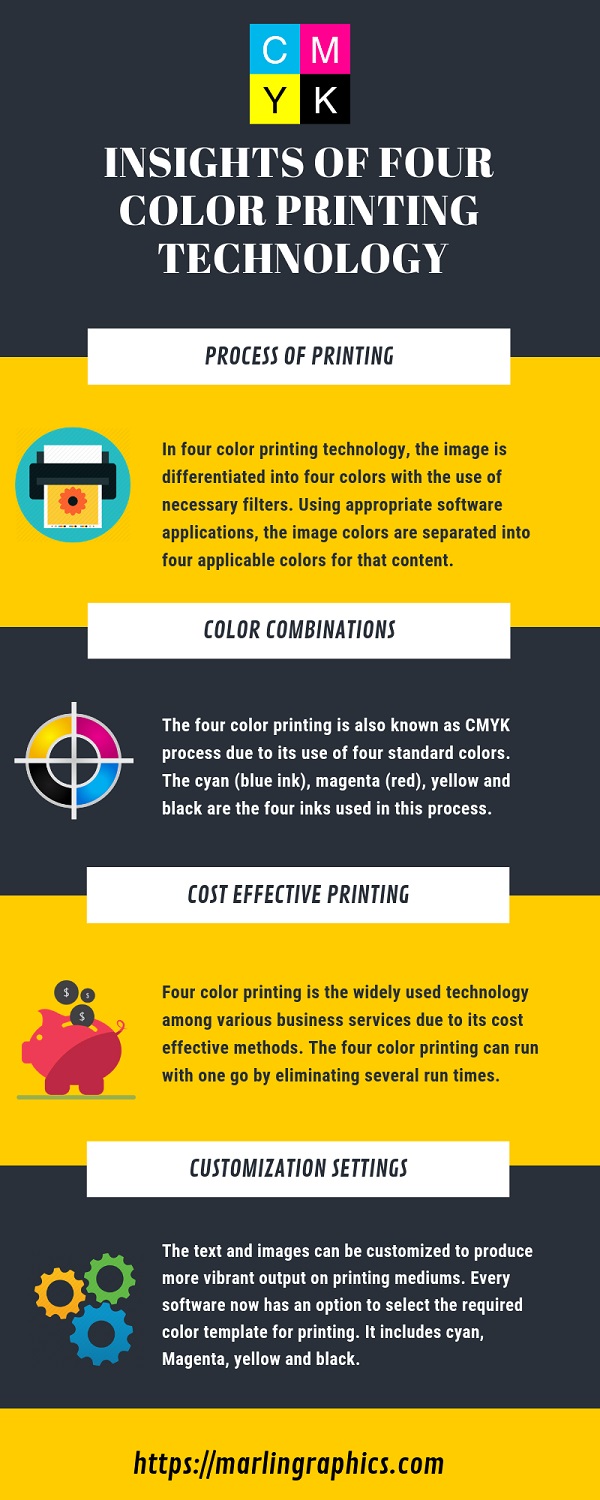 C M
Y K

INSIGHTS OF FOUR COLOR PRINTING TECHNOLOGY

PROCESS OF PRINTING

In four color printing technology, the image is differentiated into four colors with the use of necessary filters. Using appropriate software applications, the image colors are separated into four applicable colors for that content.

COLOR COMBINATIONS

The four color printing is also known as CMYK process due to its use of four standard colors. The cyan (blue ink), magenta (red), yellow and black are the four inks used in this process.

COST EFFECTIVE PRINTING

$ $ $

Four color printing is the widely used technology among various business services due to its cost effective methods. The four color printing can run with one go by eliminating several run times.

CUSTOMIZATION SETTINGS

The text and images can be customized to produce more vibrant output on printing mediums. Every software now has an option to select the required color template for printing. It includes cyan, Magenta, yellow and black.

https://marlingraphics.com